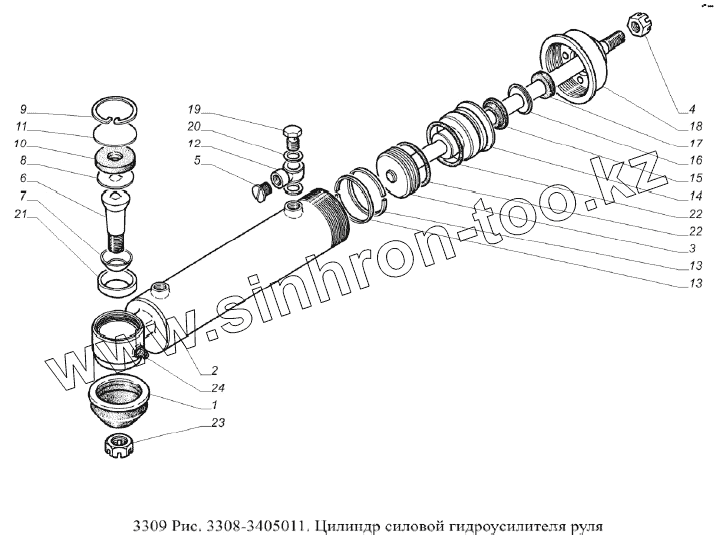 9
11
10
8
6
7
21
19
20
12
5
4
18
17
16
15
14
22
22
3
13
13
2
24
1
23

www.sinhron-too.kz

3309 Рис. 3308-3405011. Цилиндр силовой гидроусилителя руля